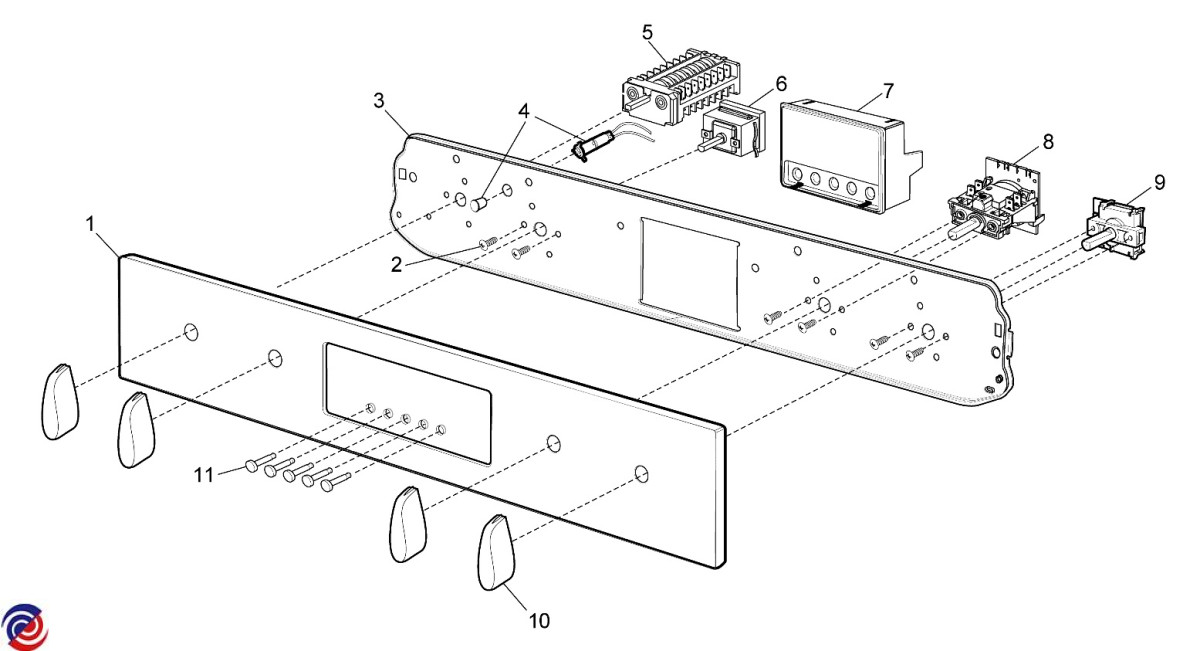 5
6
7
3
4
8
9
1
2
11
10